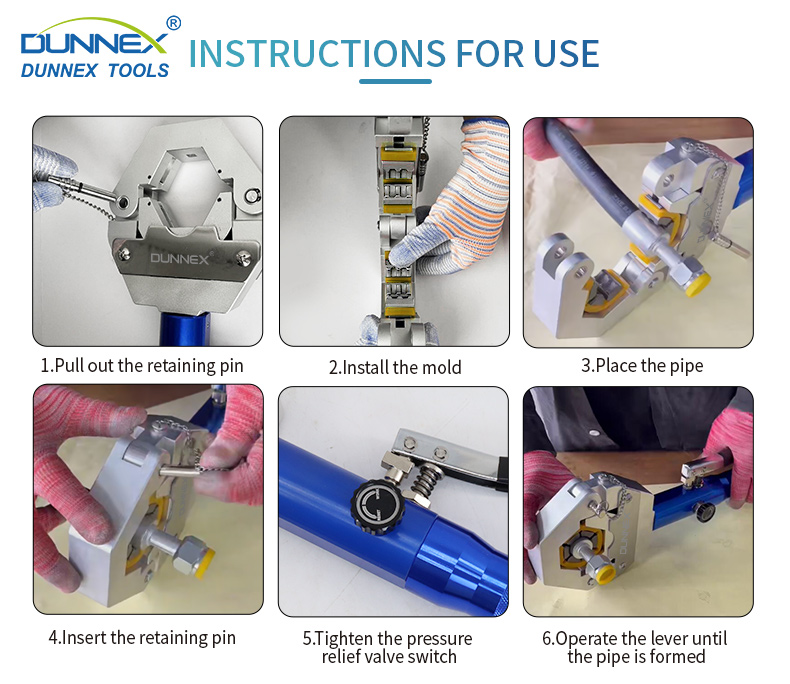 DUNNEX®
DUNNEX TOOLS

INSTRUCTIONS FOR USE

DUNNEX

1.Pull out the retaining pin

2.Install the mold

3.Place the pipe

4.Insert the retaining pin

5.Tighten the pressure relief valve switch

6.Operate the lever until the pipe is formed