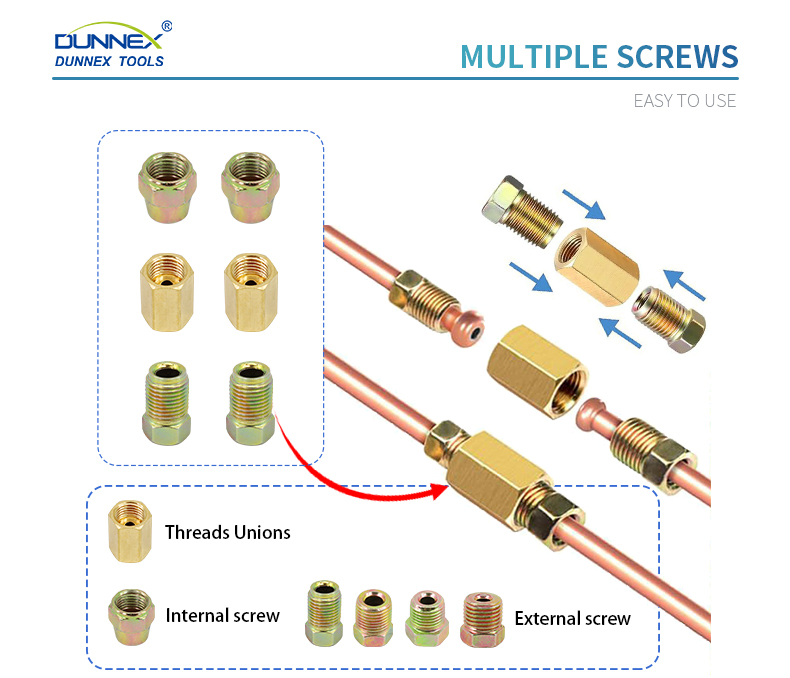 DUNNEX®
DUNNEX TOOLS

MULTIPLE SCREWS

EASY TO USE

Threads Unions

Internal screw

External screw