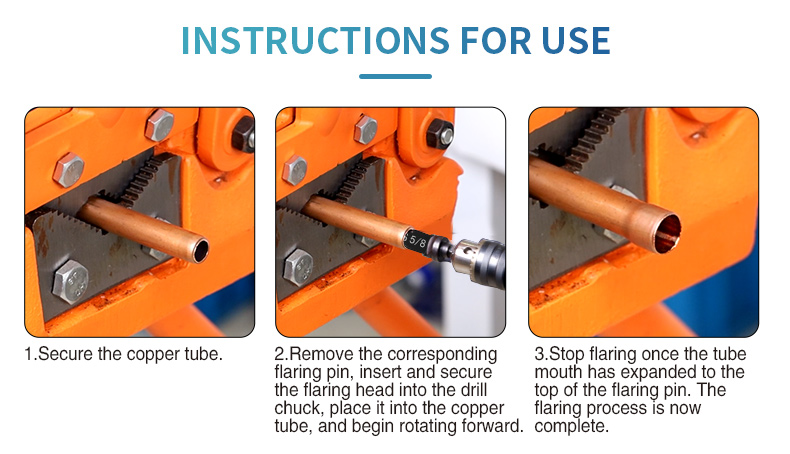 INSTRUCTIONS FOR USE

5/8

1.Secure the copper tube.

2.Remove the corresponding flaring pin, insert and secure the flaring head into the drill chuck, place it into the copper tube, and begin rotating forward.

3.Stop flaring once the tube mouth has expanded to the top of the flaring pin. The flaring process is now complete.