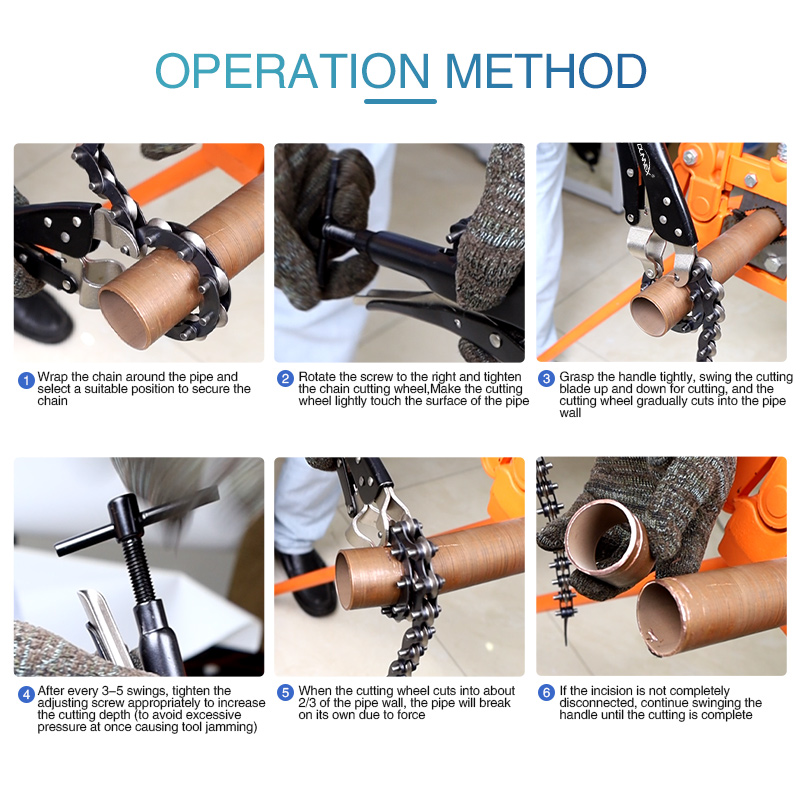 OPERATION METHOD

1 Wrap the chain around the pipe and select a suitable position to secure the chain

2 Rotate the screw to the right and tighten the chain cutting wheel,Make the cutting wheel lightly touch the surface of the pipe

3 Grasp the handle tightly, swing the cutting blade up and down for cutting, and the cutting wheel gradually cuts into the pipe wall

4 After every 3–5 swings, tighten the adjusting screw appropriately to increase the cutting depth (to avoid excessive pressure at once causing tool jamming)

5 When the cutting wheel cuts into about 2/3 of the pipe wall, the pipe will break on its own due to force

6 If the incision is not completely disconnected, continue swinging the handle until the cutting is complete